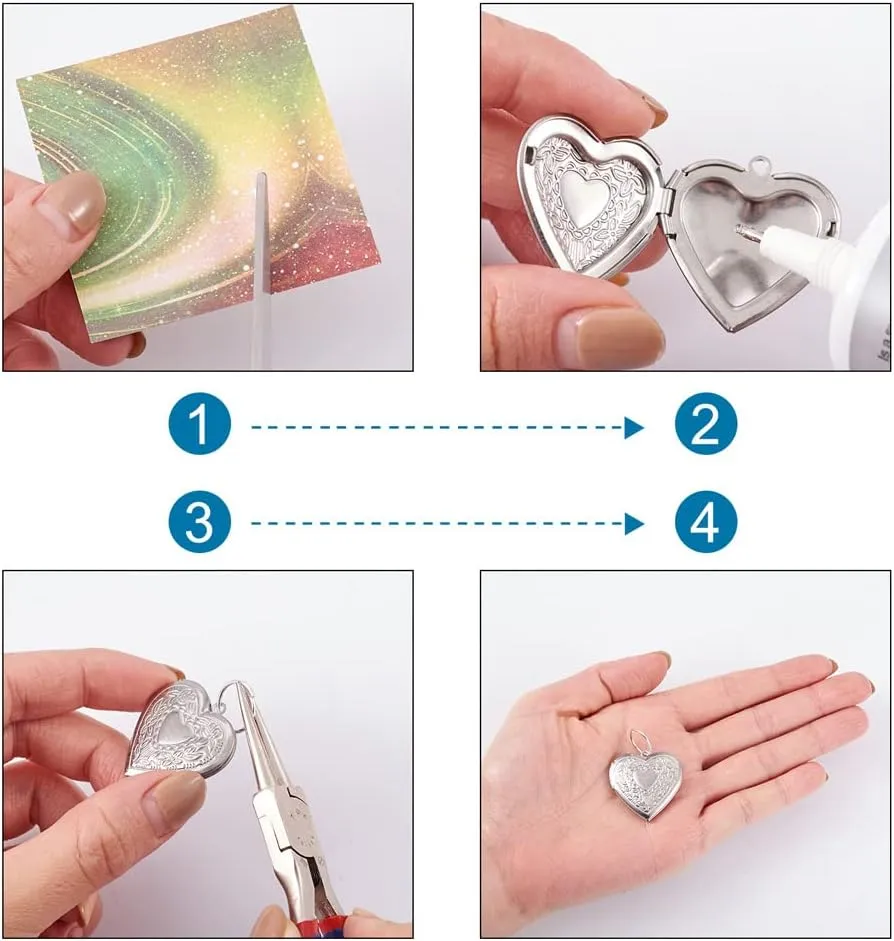 1
2
3
4