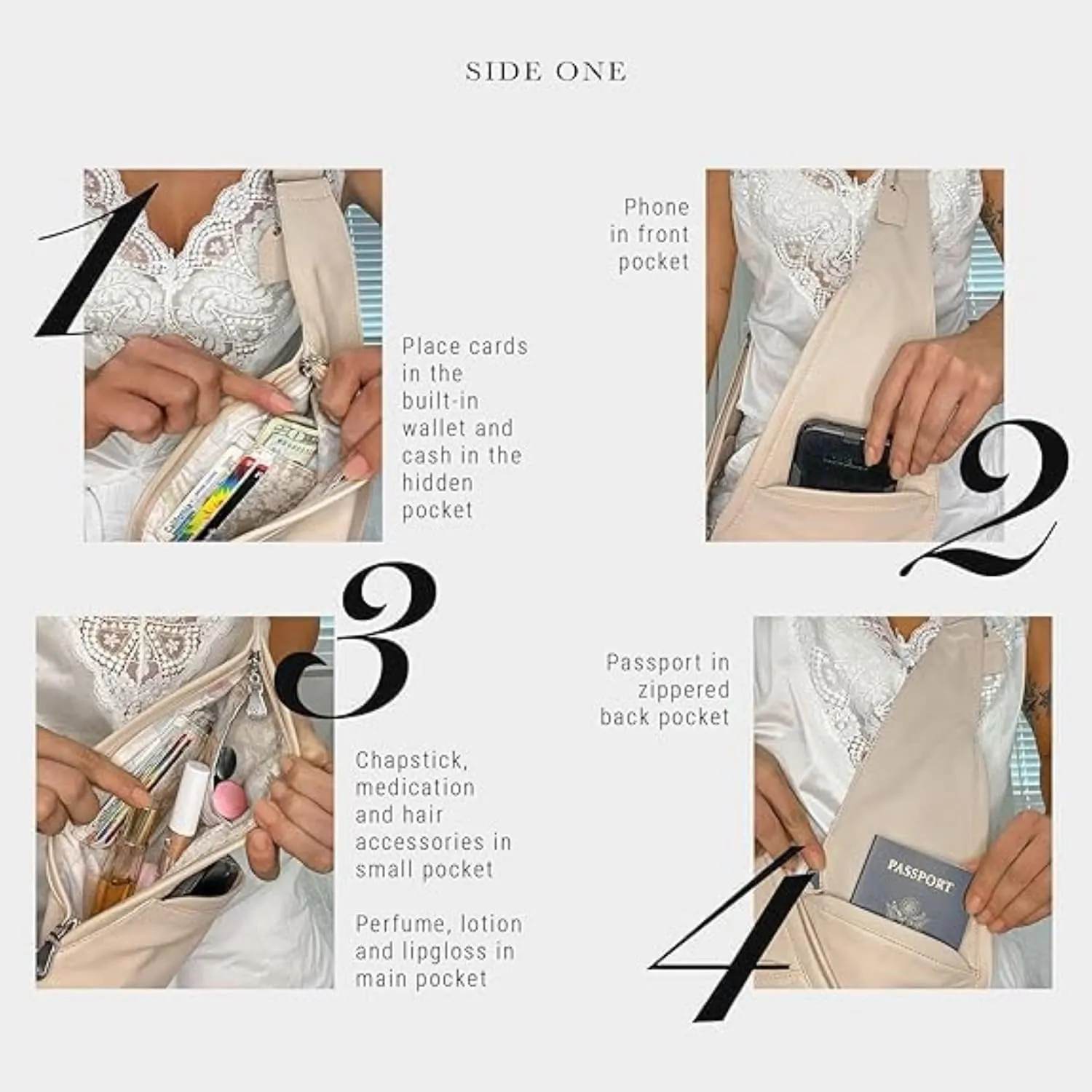 SIDE ONE

1

Place cards in the built-in wallet and cash in the hidden pocket

Phone in front pocket

2

3

Chapstick, medication and hair accessories in small pocket

Perfume, lotion and lipgloss in main pocket

Passport in zippered back pocket

PASSPORT

4