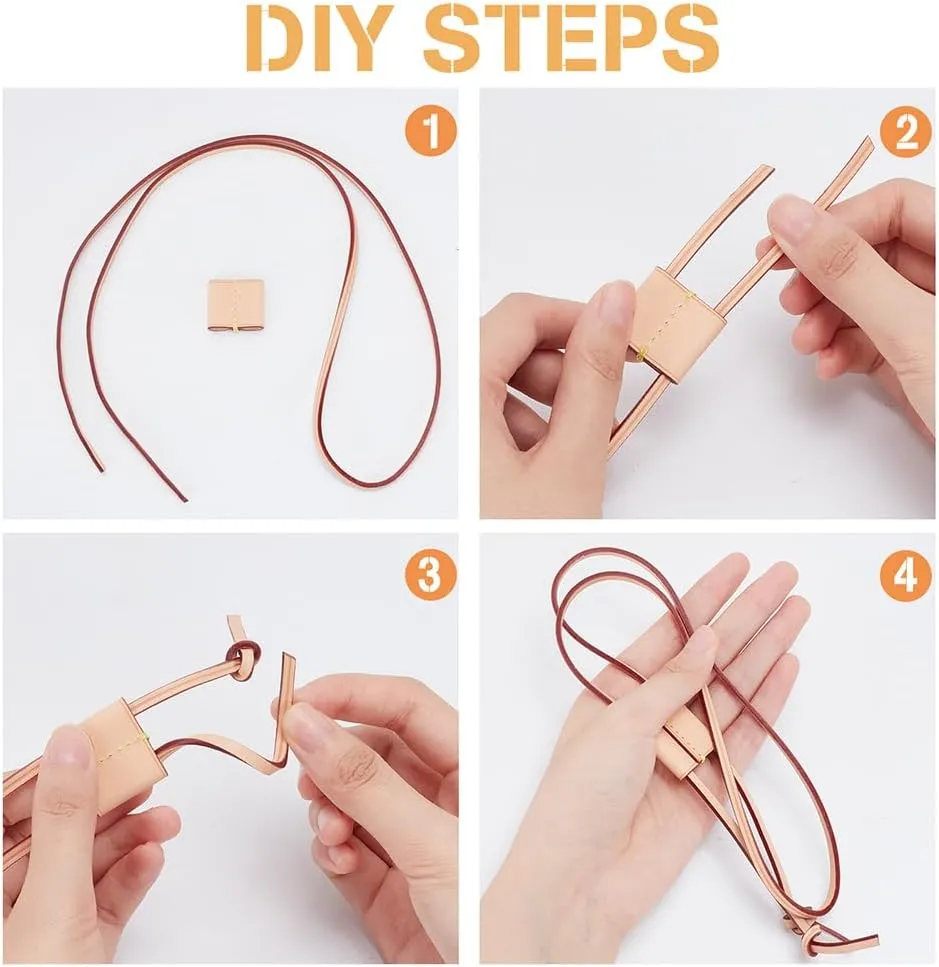 DIY STEPS

1

2

3

4